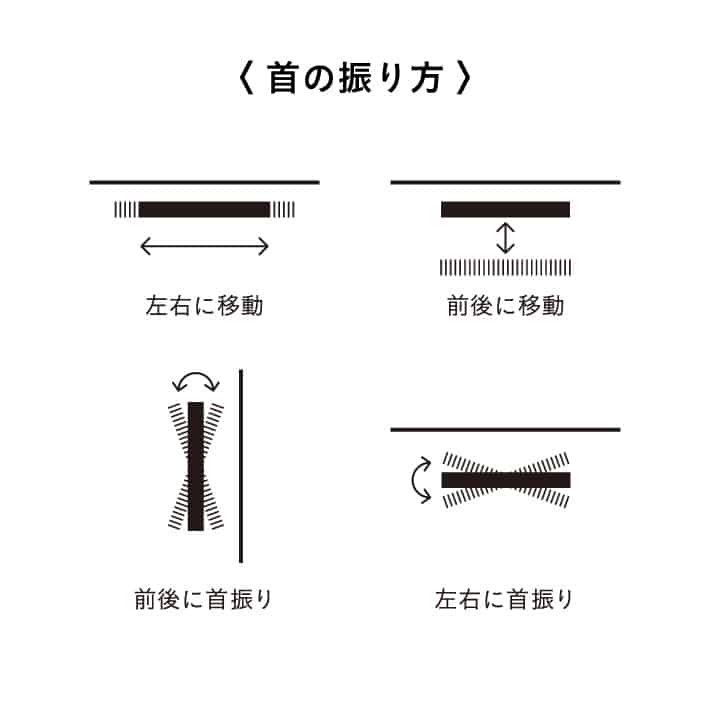 〈 首の振り方 〉

左右に移動

前後に移動

前後に首振り

左右に首振り